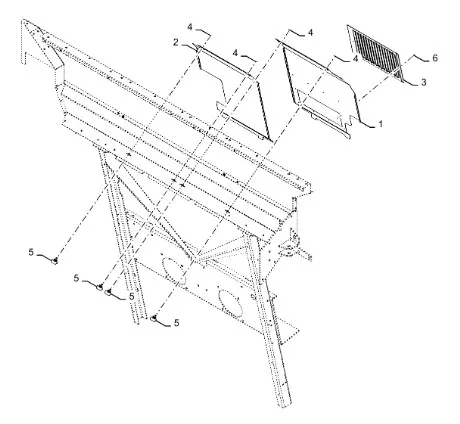 4
2
4
4
4
6
3
1
5
5
5
5