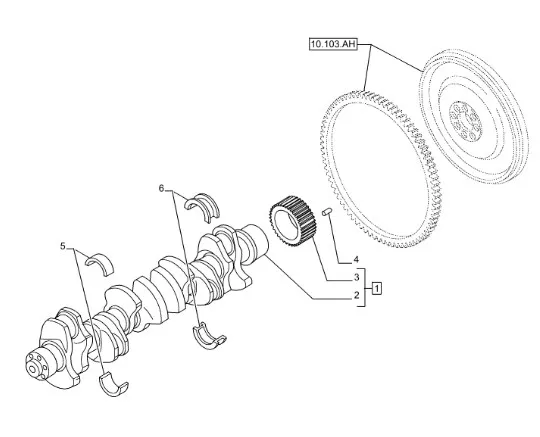 10.103.AH

6

5

4

3

2

1